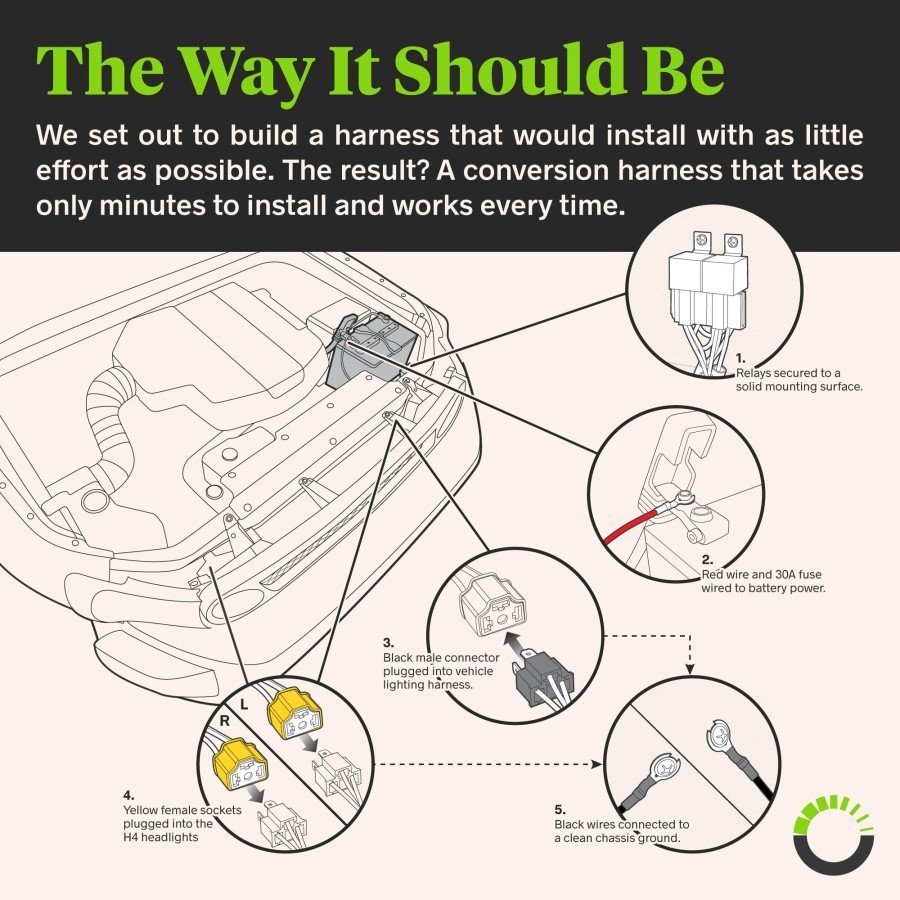 The Way It Should Be

We set out to build a harness that would install with as little effort as possible. The result? A conversion harness that takes only minutes to install and works every time.

1.
Relays secured to a solid mounting surface.

2.
Red wire and 30A fuse wired to battery power.

3.
Black male connector plugged into vehicle lighting harness.

L

R

4.
Yellow female sockets plugged into the H4 headlights

5.
Black wires connected to a clean chassis ground.