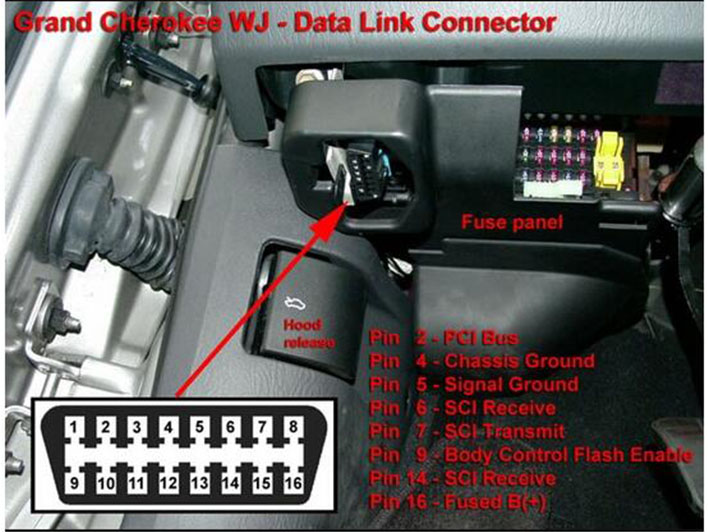 Grand Cherokee WJ - Data Link Connector

Fuse panel

Hood release

Pin 2 - PCI Bus
Pin 4 - Chassis Ground
Pin 5 - Signal Ground
Pin 6 - SCI Receive
Pin 7 - SCI Transmit
Pin 9 - Body Control Flash Enable
Pin 14 - SCI Receive
Pin 16 - Fused B(+)

1 2 3 4 5 6 7 8
9 10 11 12 13 14 15 16