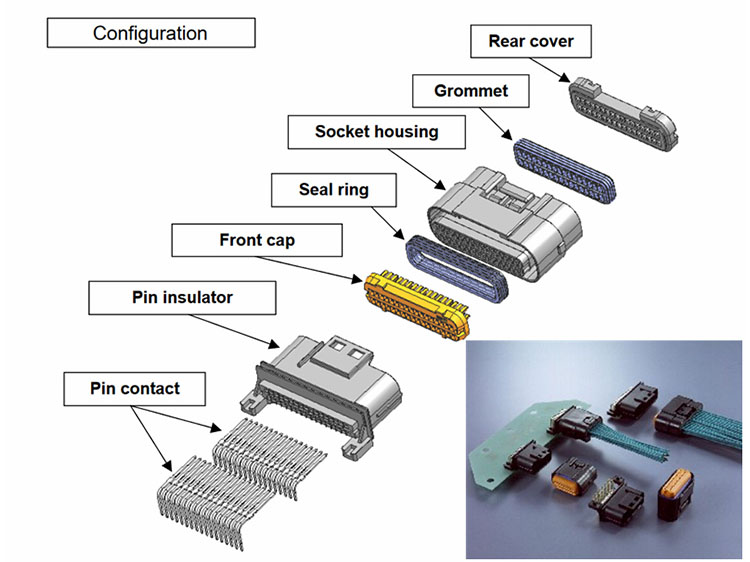 Configuration

Rear cover

Grommet

Socket housing

Seal ring

Front cap

Pin insulator

Pin contact