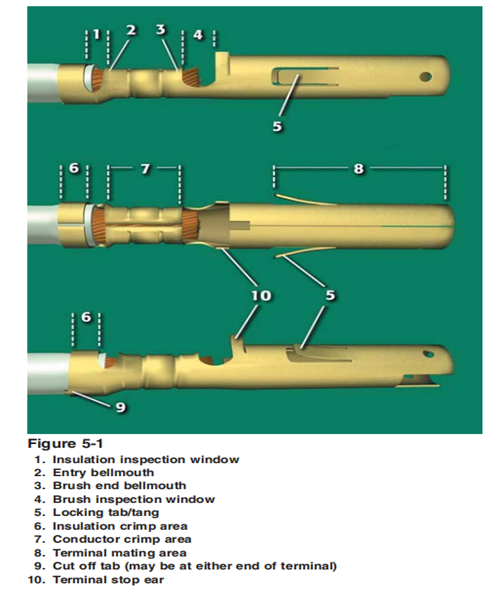 1 2 3 4

5

6 7 8

10 5

6

9

Figure 5-1
1. Insulation inspection window
2. Entry bellmouth
3. Brush end bellmouth
4. Brush inspection window
5. Locking tab/tang
6. Insulation crimp area
7. Conductor crimp area
8. Terminal mating area
9. Cut off tab (may be at either end of terminal)
10. Terminal stop ear