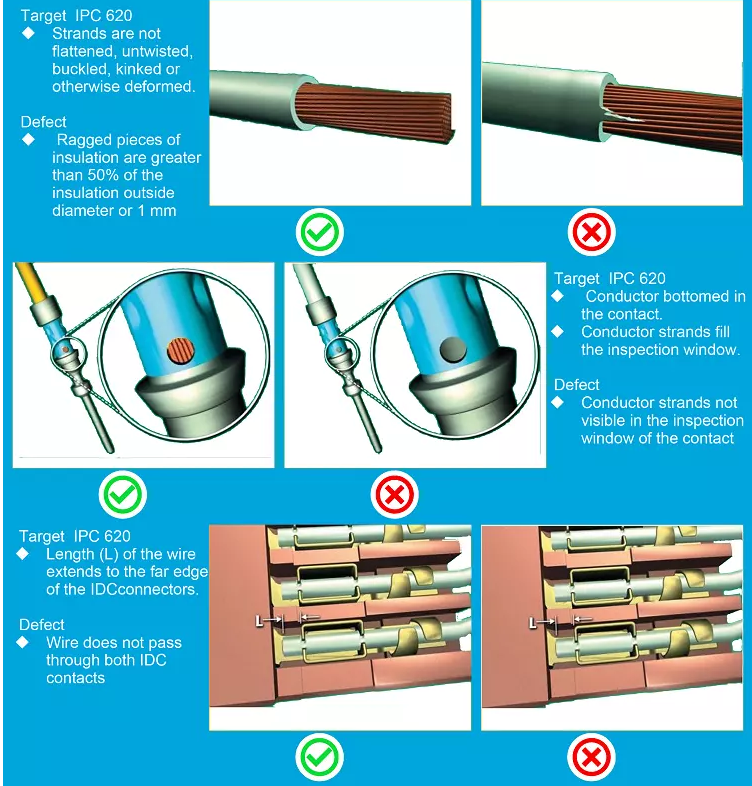 Target IPC 620
◆ Strands are not flattened, untwisted, buckled, kinked or otherwise deformed.

Defect
◆ Ragged pieces of insulation are greater than 50% of the insulation outside diameter or 1 mm

Target IPC 620
◆ Conductor bottomed in the contact.
◆ Conductor strands fill the inspection window.

Defect
◆ Conductor strands not visible in the inspection window of the contact

Target IPC 620
◆ Length (L) of the wire extends to the far edge of the IDCconnectors.

Defect
◆ Wire does not pass through both IDC contacts

L

L